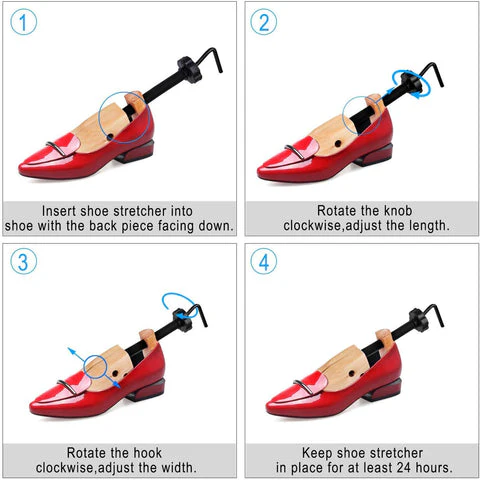 1

Insert shoe stretcher into shoe with the back piece facing down.

2

Rotate the knob clockwise,adjust the length.

3

Rotate the hook clockwise,adjust the width.

4

Keep shoe stretcher in place for at least 24 hours.