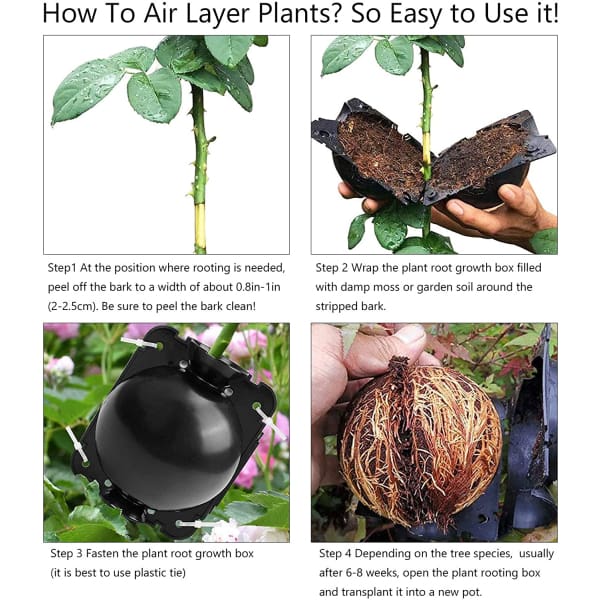 How To Air Layer Plants? So Easy to Use it!

Step1 At the position where rooting is needed, peel off the bark to a width of about 0.8in-1in (2-2.5cm). Be sure to peel the bark clean!

Step 2 Wrap the plant root growth box filled with damp moss or garden soil around the stripped bark.

Step 3 Fasten the plant root growth box (it is best to use plastic tie)

Step 4 Depending on the tree species, usually after 6-8 weeks, open the plant rooting box and transplant it into a new pot.