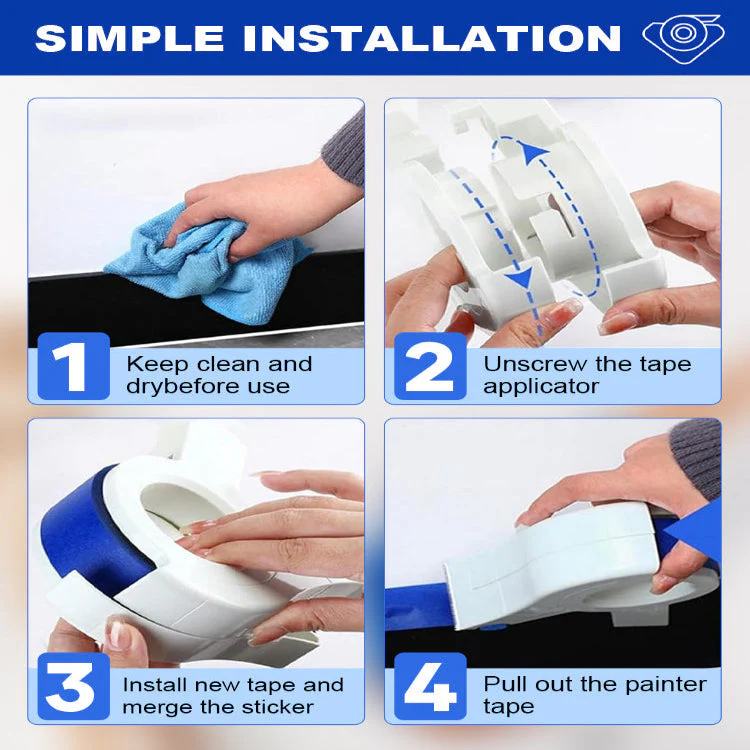 SIMPLE INSTALLATION

1 Keep clean and drybefore use

2 Unscrew the tape applicator

3 Install new tape and merge the sticker

4 Pull out the painter tape