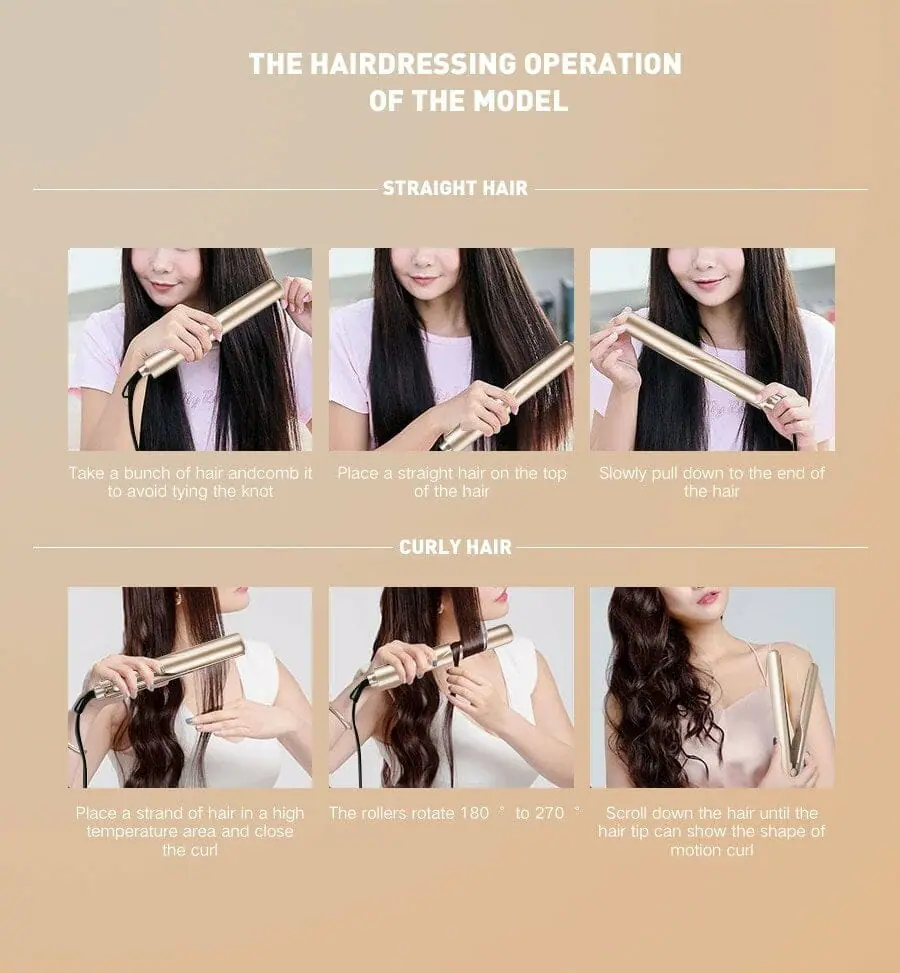 THE HAIRDRESSING OPERATION OF THE MODEL

STRAIGHT HAIR

Take a bunch of hair andcomb it to avoid tying the knot

Place a straight hair on the top of the hair

Slowly pull down to the end of the hair

CURLY HAIR

Place a strand of hair in a high temperature area and close the curl

The rollers rotate 180 ° to 270 °

Scroll down the hair until the hair tip can show the shape of motion curl