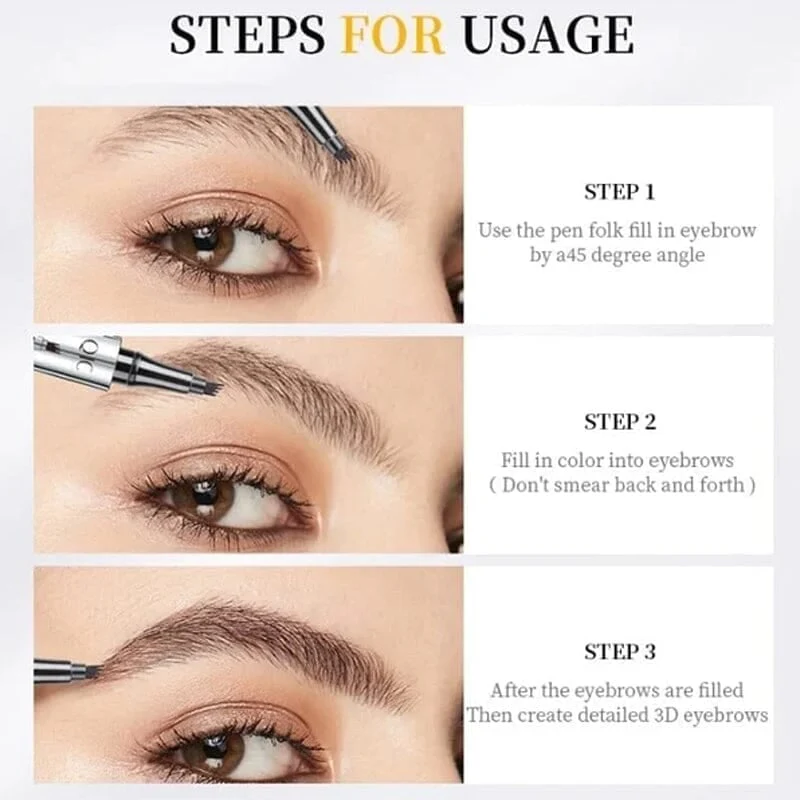 STEPS FOR USAGE

STEP 1

Use the pen folk fill in eyebrow by a45 degree angle

STEP 2

Fill in color into eyebrows ( Don't smear back and forth )

STEP 3

After the eyebrows are filled Then create detailed 3D eyebrows